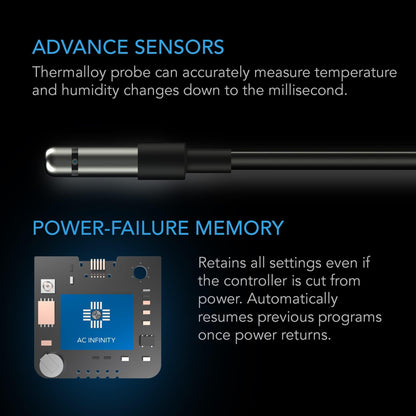 ADVANCE SENSORS

Thermalloy probe can accurately measure temperature and humidity changes down to the millisecond.

POWER-FAILURE MEMORY

AC INFINITY

Retains all settings even if the controller is cut from power. Automatically resumes previous programs once power returns.