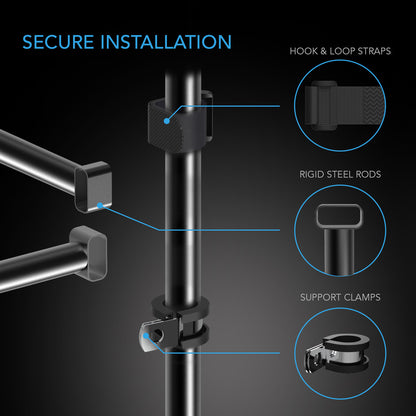 SECURE INSTALLATION

HOOK & LOOP STRAPS

RIGID STEEL RODS

SUPPORT CLAMPS